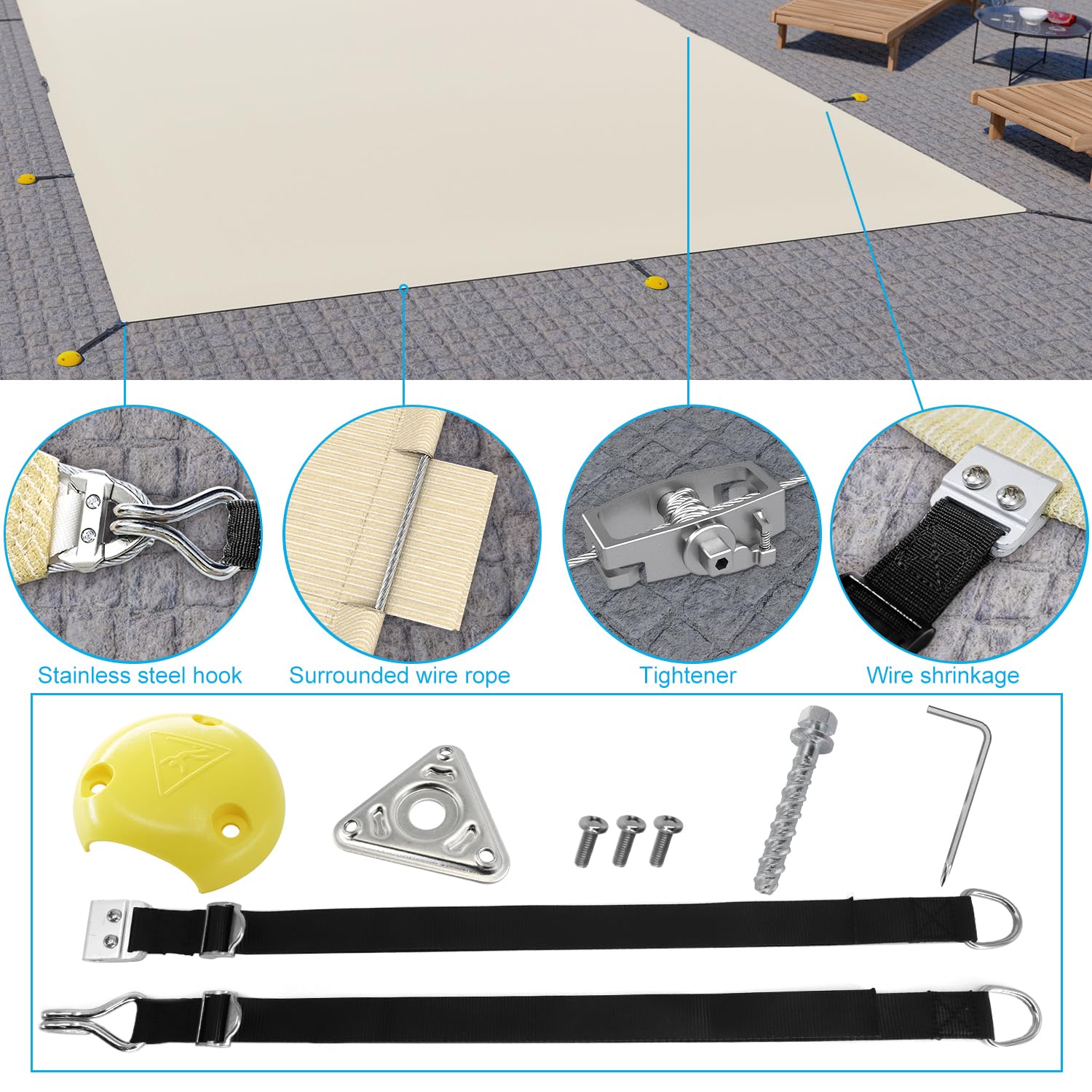 Stainless steel hook

Surrounded wire rope

Tightener

Wire shrinkage